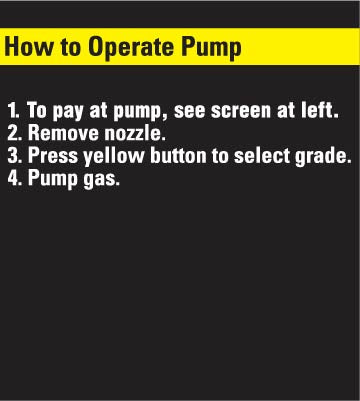 How to Operate Pump

1. To pay at pump, see screen at left.
2. Remove nozzle.
3. Press yellow button to select grade.
4. Pump gas.