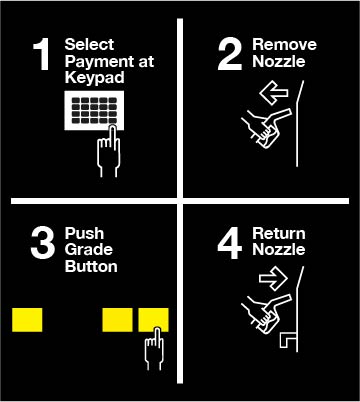 1 Select Payment at Keypad

2 Remove Nozzle

3 Push Grade Button

4 Return Nozzle