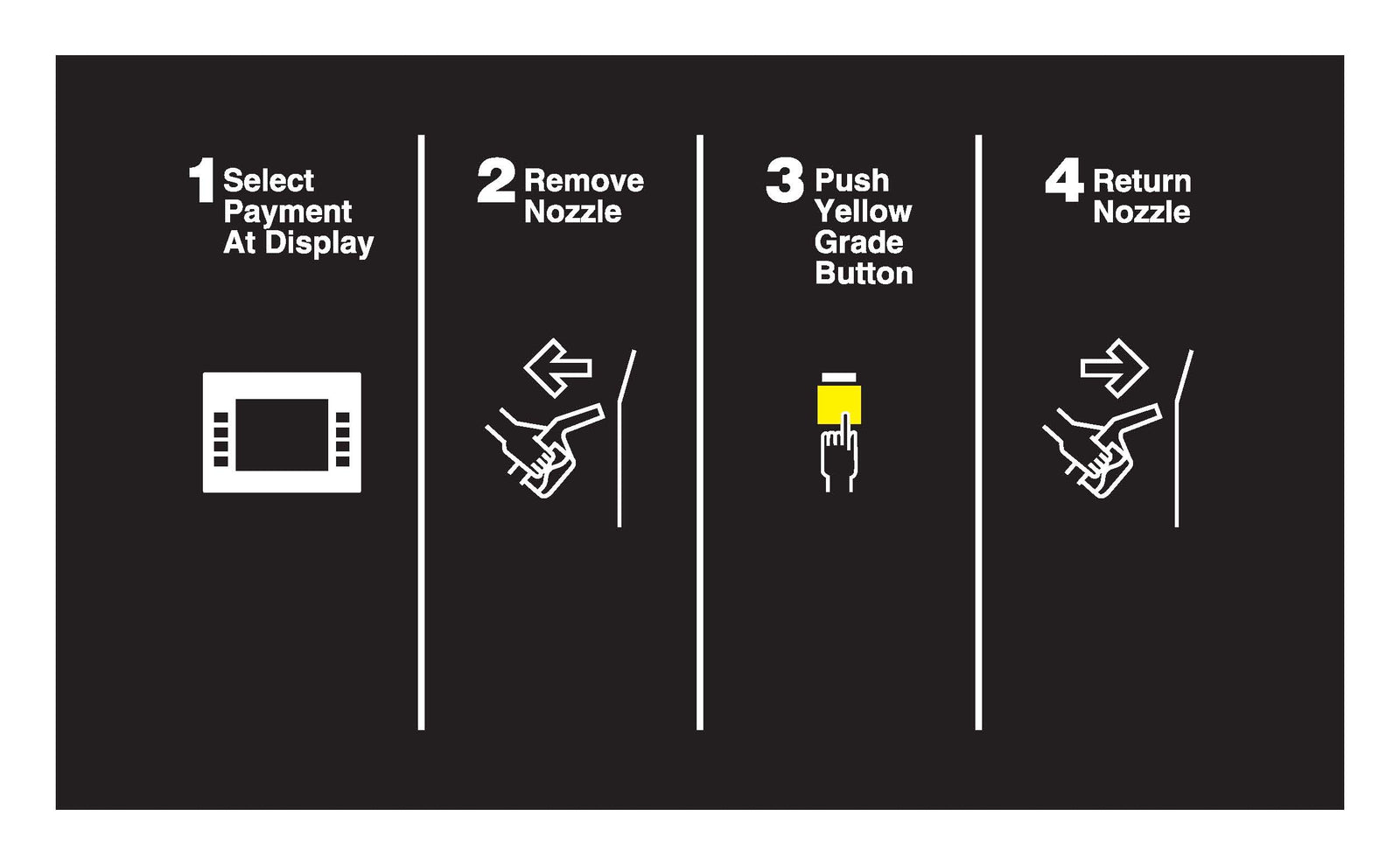 1 Select Payment At Display

2 Remove Nozzle

3 Push Yellow Grade Button

4 Return Nozzle