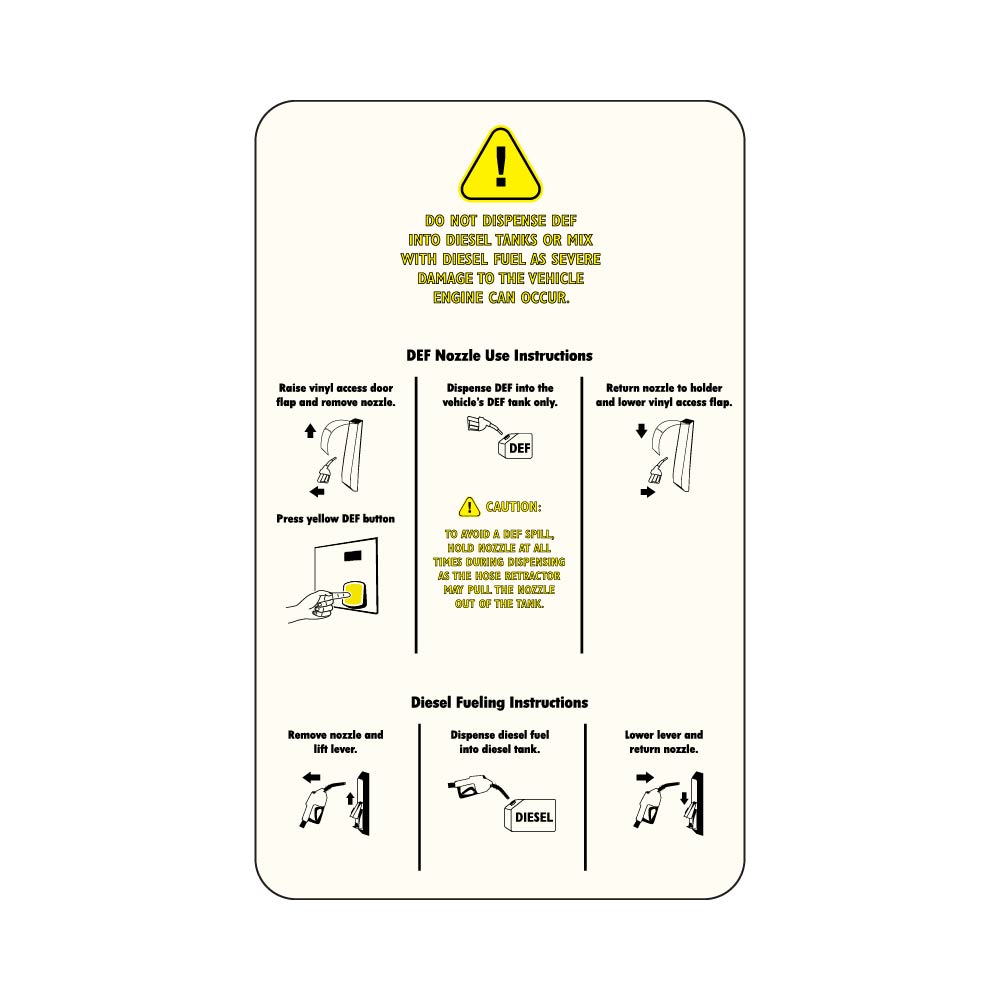 !

DO NOT DISPENSE DEF INTO DIESEL TANKS OR MIX WITH DIESEL FUEL AS SEVERE DAMAGE TO THE VEHICLE ENGINE CAN OCCUR.

DEF Nozzle Use Instructions

Raise vinyl access door flap and remove nozzle.

Press yellow DEF button

Dispense DEF into the vehicle's DEF tank only.

DEF

! CAUTION:

TO AVOID A DEF SPILL, HOLD NOZZLE AT ALL TIMES DURING DISPENSING AS THE HOSE RETRACTOR MAY PULL THE NOZZLE OUT OF THE TANK.

Return nozzle to holder and lower vinyl access flap.

Diesel Fueling Instructions

Remove nozzle and lift lever.

Dispense diesel fuel into diesel tank.

DIESEL

Lower lever and return nozzle.