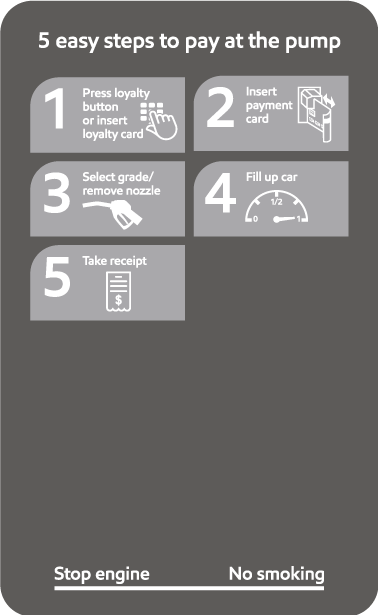 5 easy steps to pay at the pump

1 Press loyalty button or insert loyalty card

2 Insert payment card

3 Select grade/ remove nozzle

4 Fill up car

0 1/2 1

5 Take receipt

$

Stop engine No smoking