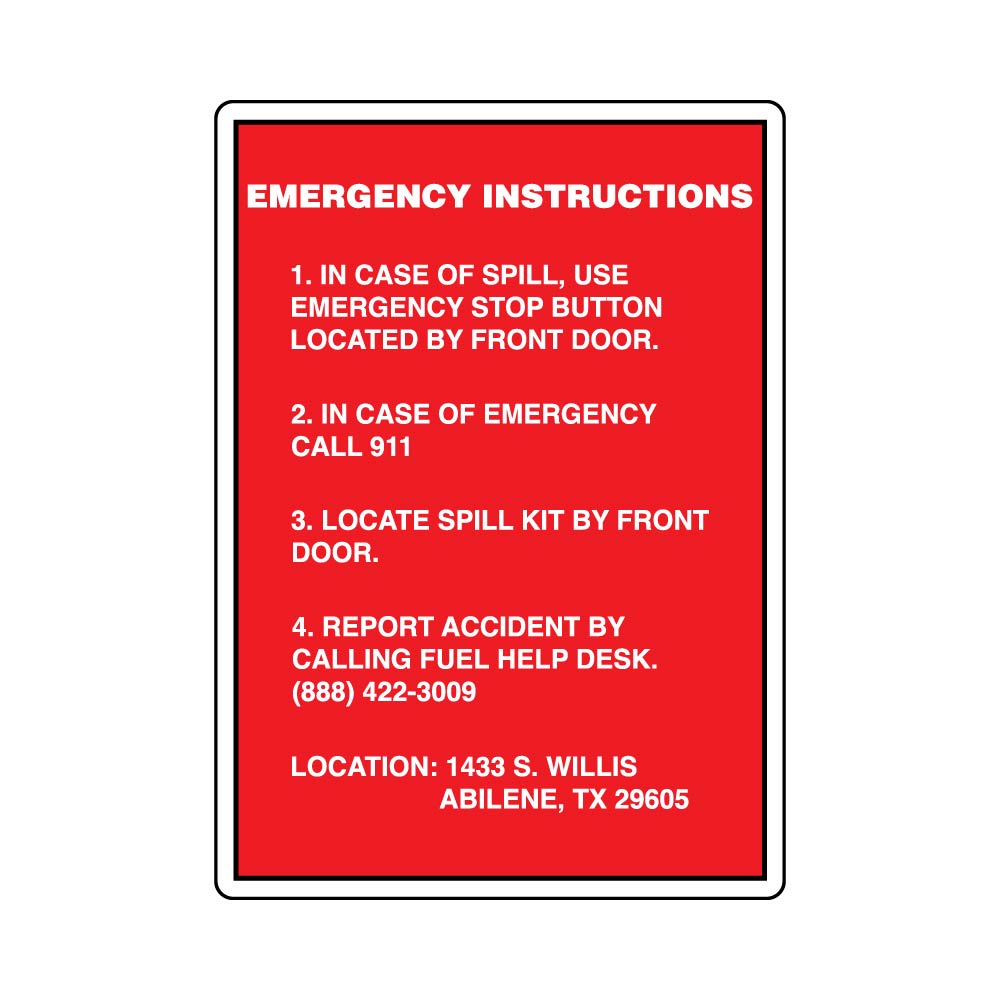 EMERGENCY INSTRUCTIONS

1. IN CASE OF SPILL, USE EMERGENCY STOP BUTTON LOCATED BY FRONT DOOR.

2. IN CASE OF EMERGENCY CALL 911

3. LOCATE SPILL KIT BY FRONT DOOR.

4. REPORT ACCIDENT BY CALLING FUEL HELP DESK. (888) 422-3009

LOCATION: 1433 S. WILLIS
ABILENE, TX 29605