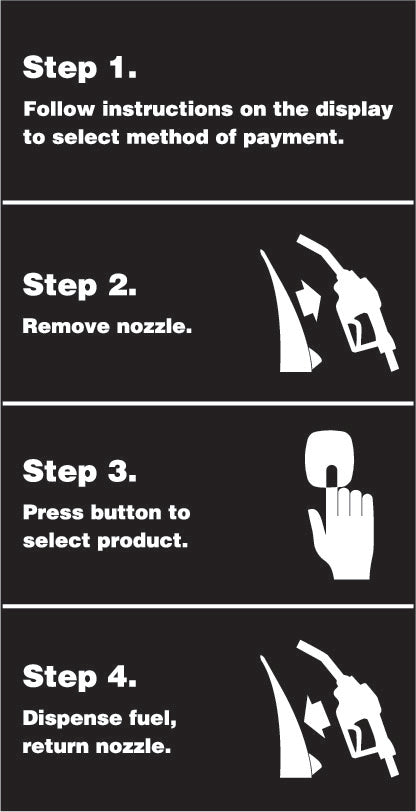 Step 1.

Follow instructions on the display to select method of payment.

Step 2.

Remove nozzle.

Step 3.

Press button to select product.

Step 4.

Dispense fuel, return nozzle.