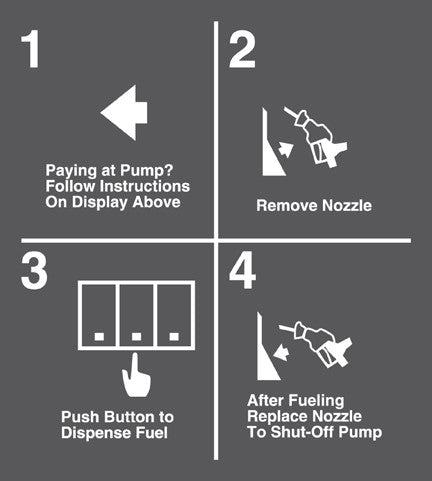 1

Paying at Pump?
Follow Instructions
On Display Above

2

Remove Nozzle

3

Push Button to
Dispense Fuel

4

After Fueling
Replace Nozzle
To Shut-Off Pump