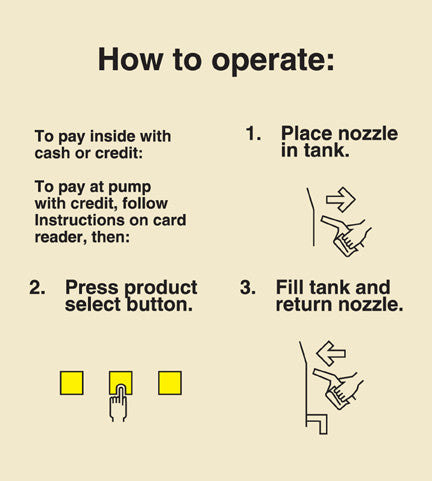 How to operate:

To pay inside with cash or credit:

To pay at pump with credit, follow Instructions on card reader, then:

1. Place nozzle in tank.

2. Press product select button.

3. Fill tank and return nozzle.