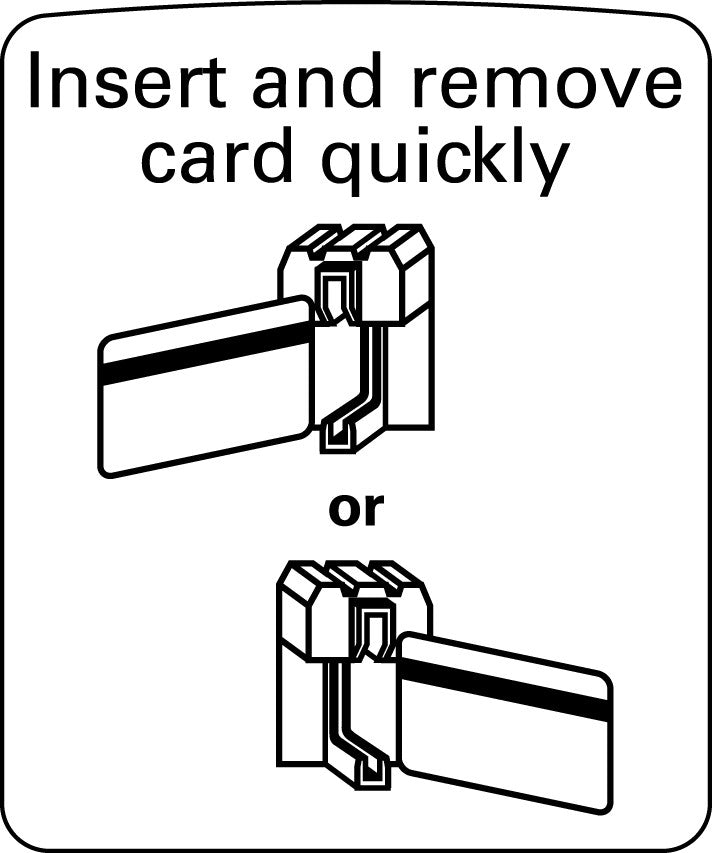 Insert and remove card quickly

or