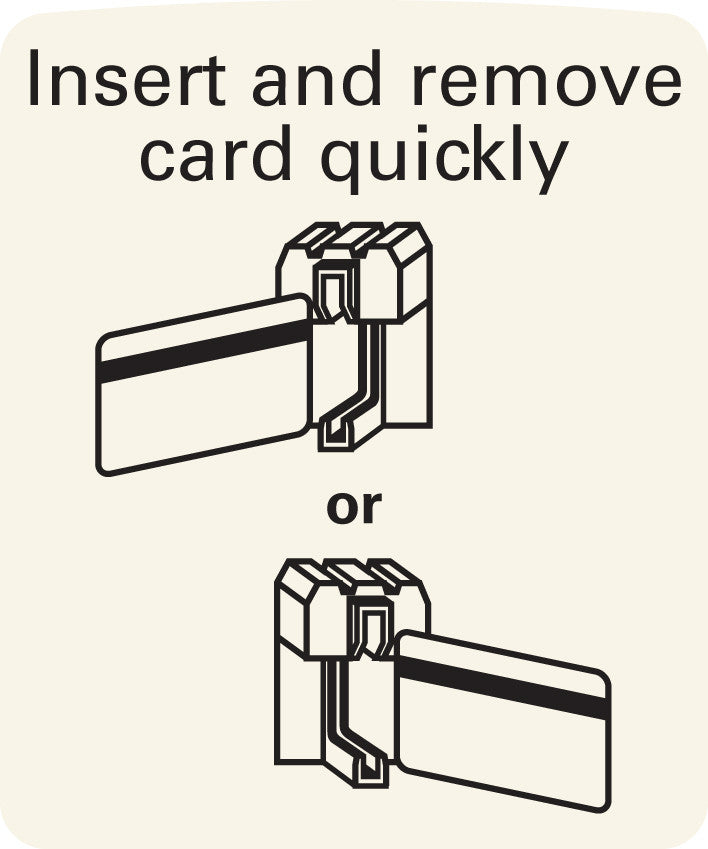 Insert and remove card quickly

or