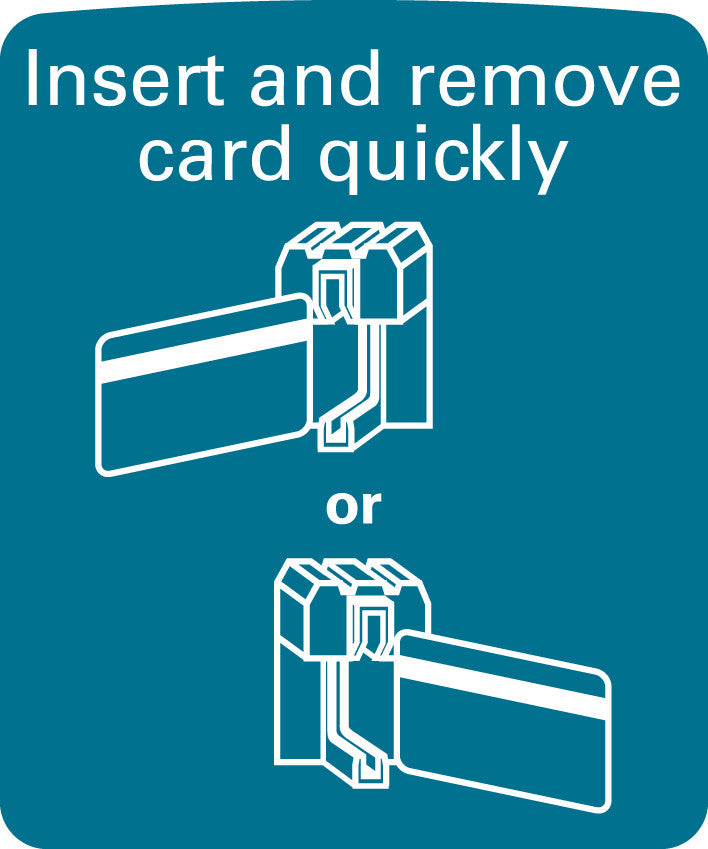 Insert and remove card quickly

or