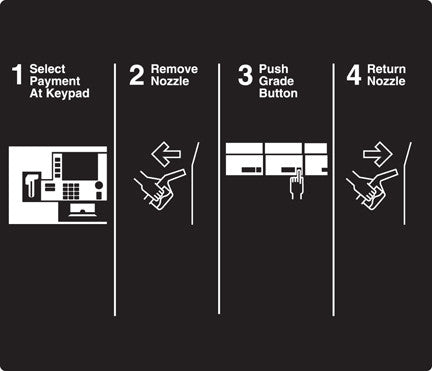 1 Select Payment At Keypad

2 Remove Nozzle

3 Push Grade Button

4 Return Nozzle